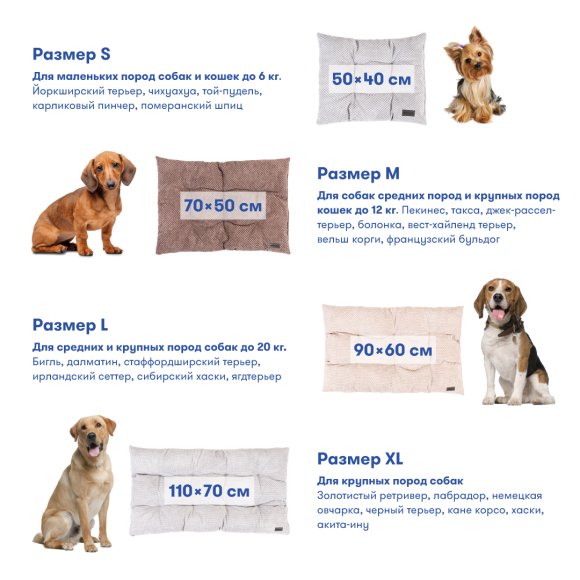 Размер S

Для маленьких пород собак и кошек до 6 кг. Йоркширский терьер, чихуахуа, той-пудель, карликовый пинчер, померанский шпиц

50×40 см

70×50 см

Размер M

Для собак средних пород и крупных пород кошек до 12 кг. Пекинес, такса, джек-рассел-терьер, болонка, вест-хайленд терьер, вельш корги, французский бульдог

Размер L

Для средних и крупных пород собак до 20 кг. Бигль, далматин, стаффордширский терьер, ирландский сеттер, сибирский хаски, ягдтерьер

90×60 см

110×70 см

Размер XL

Для крупных пород собак
Золотистый ретривер, лабрадор, немецкая овчарка, черный терьер, кане корсо, хаски, акита-ину